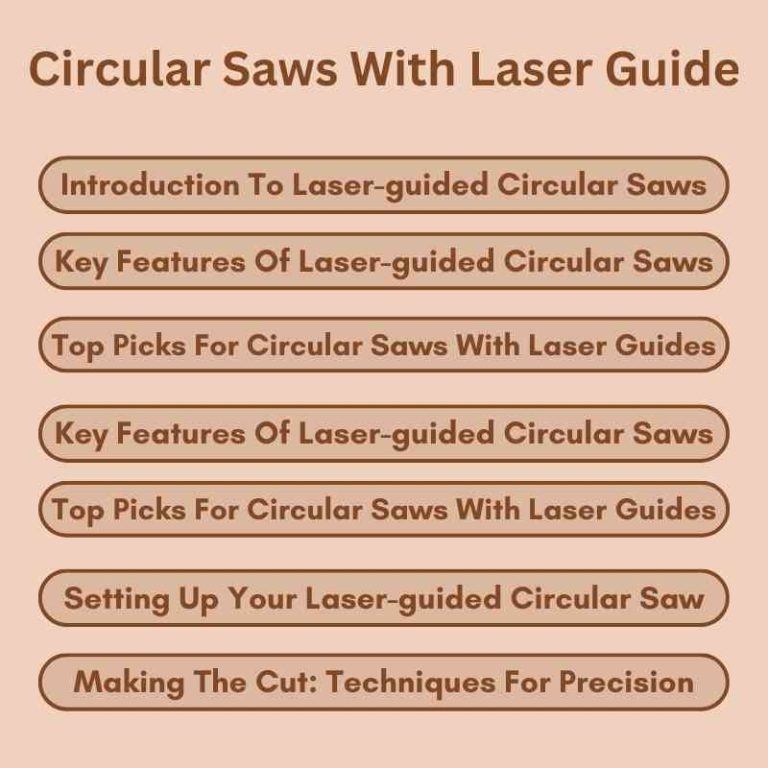 Circular Saws With Laser Guide

Introduction To Laser-guided Circular Saws

Key Features Of Laser-guided Circular Saws

Top Picks For Circular Saws With Laser Guides

Key Features Of Laser-guided Circular Saws

Top Picks For Circular Saws With Laser Guides

Setting Up Your Laser-guided Circular Saw

Making The Cut: Techniques For Precision