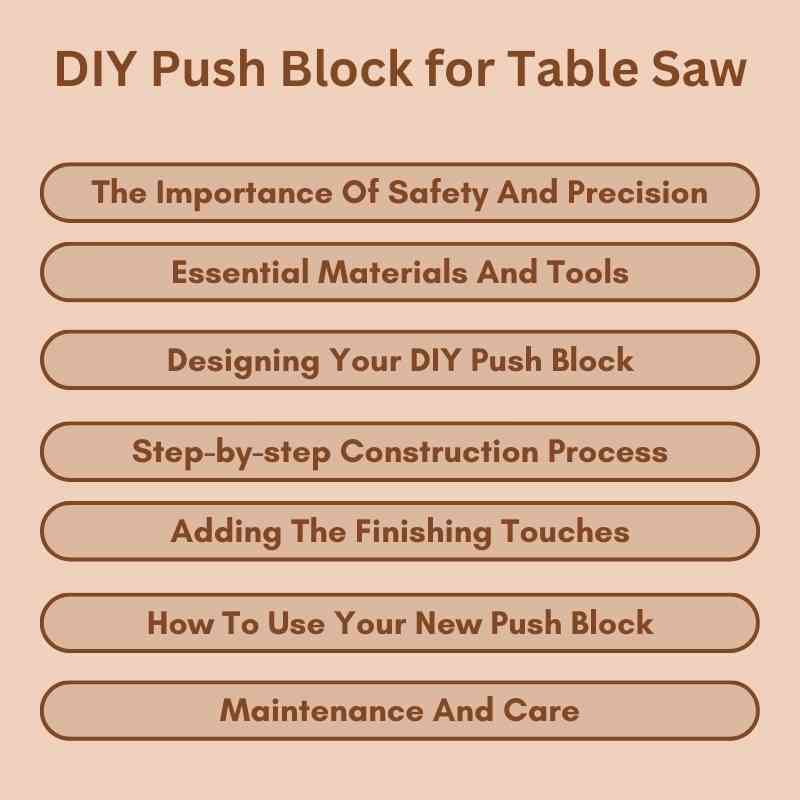 DIY Push Block for Table Saw

The Importance Of Safety And Precision

Essential Materials And Tools

Designing Your DIY Push Block

Step-by-step Construction Process

Adding The Finishing Touches

How To Use Your New Push Block

Maintenance And Care