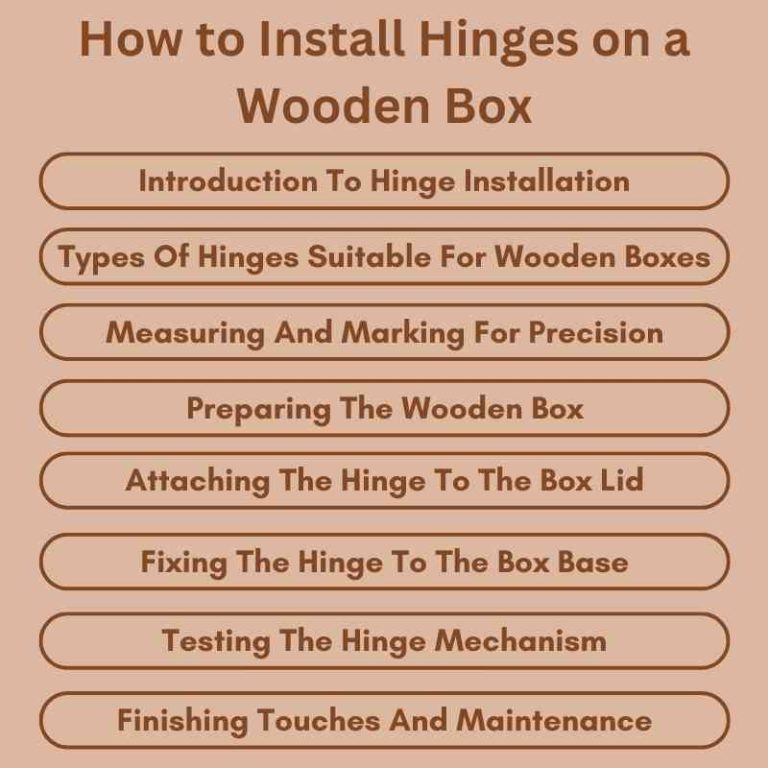 How to Install Hinges on a Wooden Box

Introduction To Hinge Installation

Types Of Hinges Suitable For Wooden Boxes

Measuring And Marking For Precision

Preparing The Wooden Box

Attaching The Hinge To The Box Lid

Fixing The Hinge To The Box Base

Testing The Hinge Mechanism

Finishing Touches And Maintenance