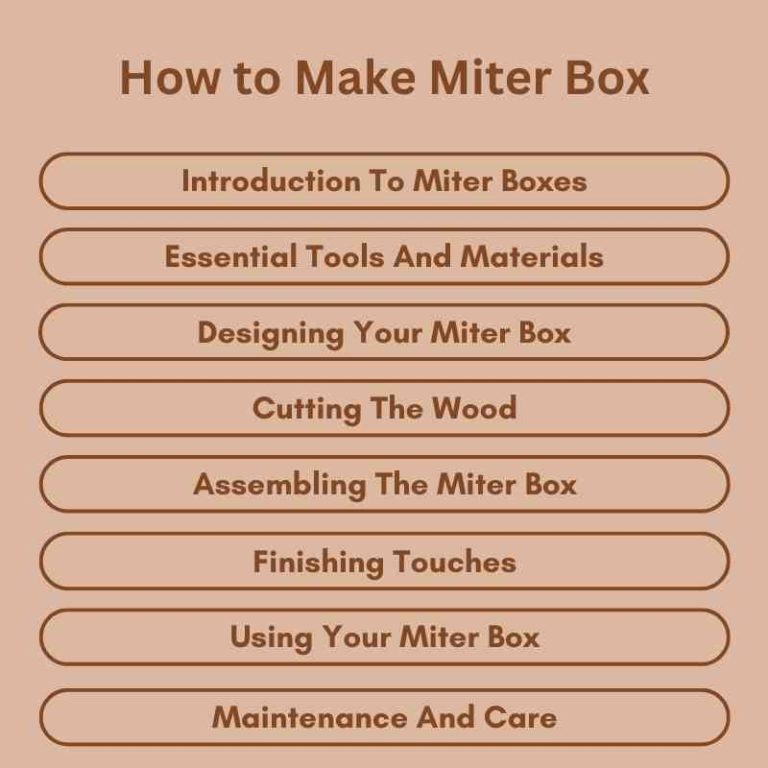 How to Make Miter Box

Introduction To Miter Boxes

Essential Tools And Materials

Designing Your Miter Box

Cutting The Wood

Assembling The Miter Box

Finishing Touches

Using Your Miter Box

Maintenance And Care