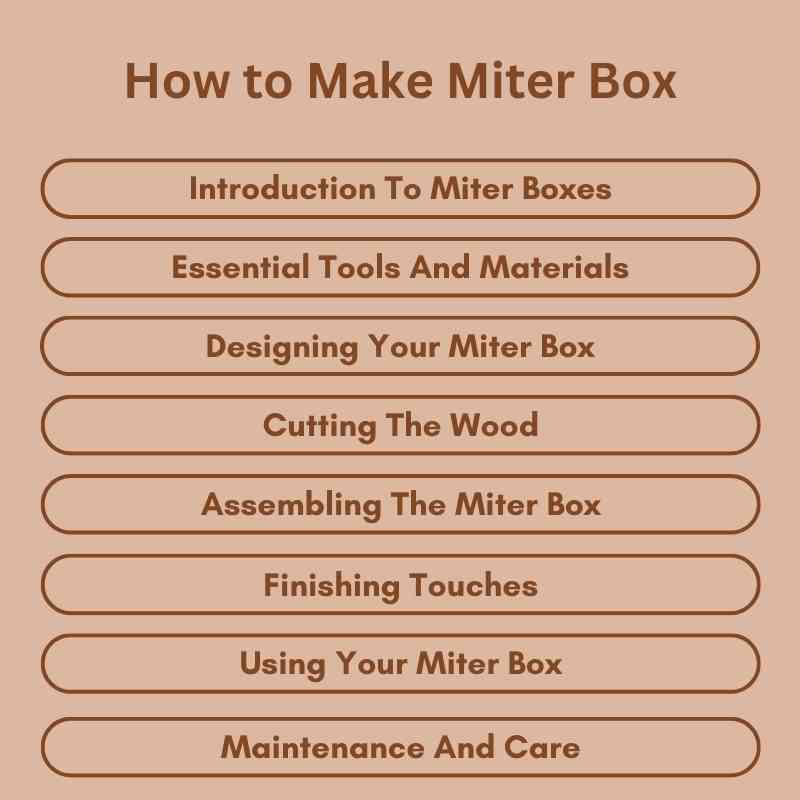 How to Make Miter Box

Introduction To Miter Boxes

Essential Tools And Materials

Designing Your Miter Box

Cutting The Wood

Assembling The Miter Box

Finishing Touches

Using Your Miter Box

Maintenance And Care