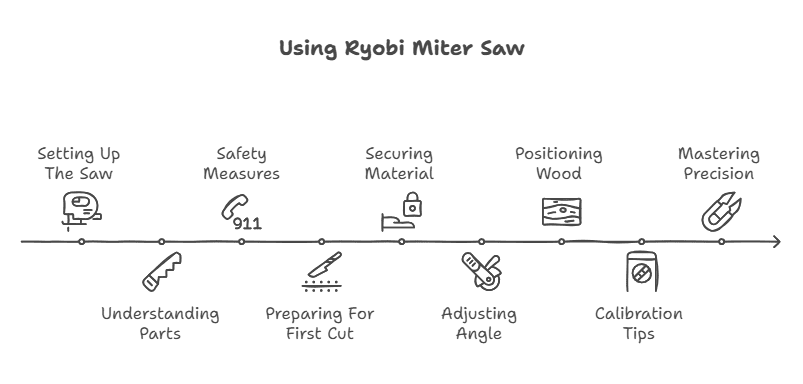 Using Ryobi Miter Saw

Setting Up The Saw

Understanding Parts

Safety Measures

911

Preparing For First Cut

Securing Material

Adjusting Angle

Positioning Wood

Calibration Tips

Mastering Precision