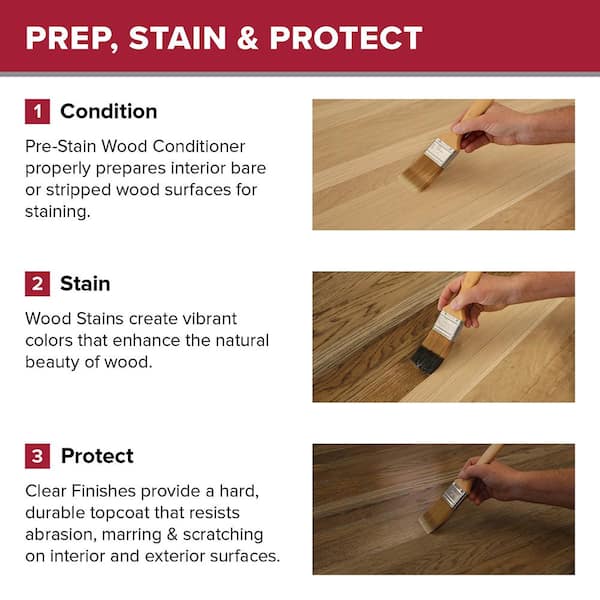 PREP, STAIN & PROTECT

1 Condition

Pre-Stain Wood Conditioner properly prepares interior bare or stripped wood surfaces for staining.

2 Stain

Wood Stains create vibrant colors that enhance the natural beauty of wood.

3 Protect

Clear Finishes provide a hard, durable topcoat that resists abrasion, marring & scratching on interior and exterior surfaces.