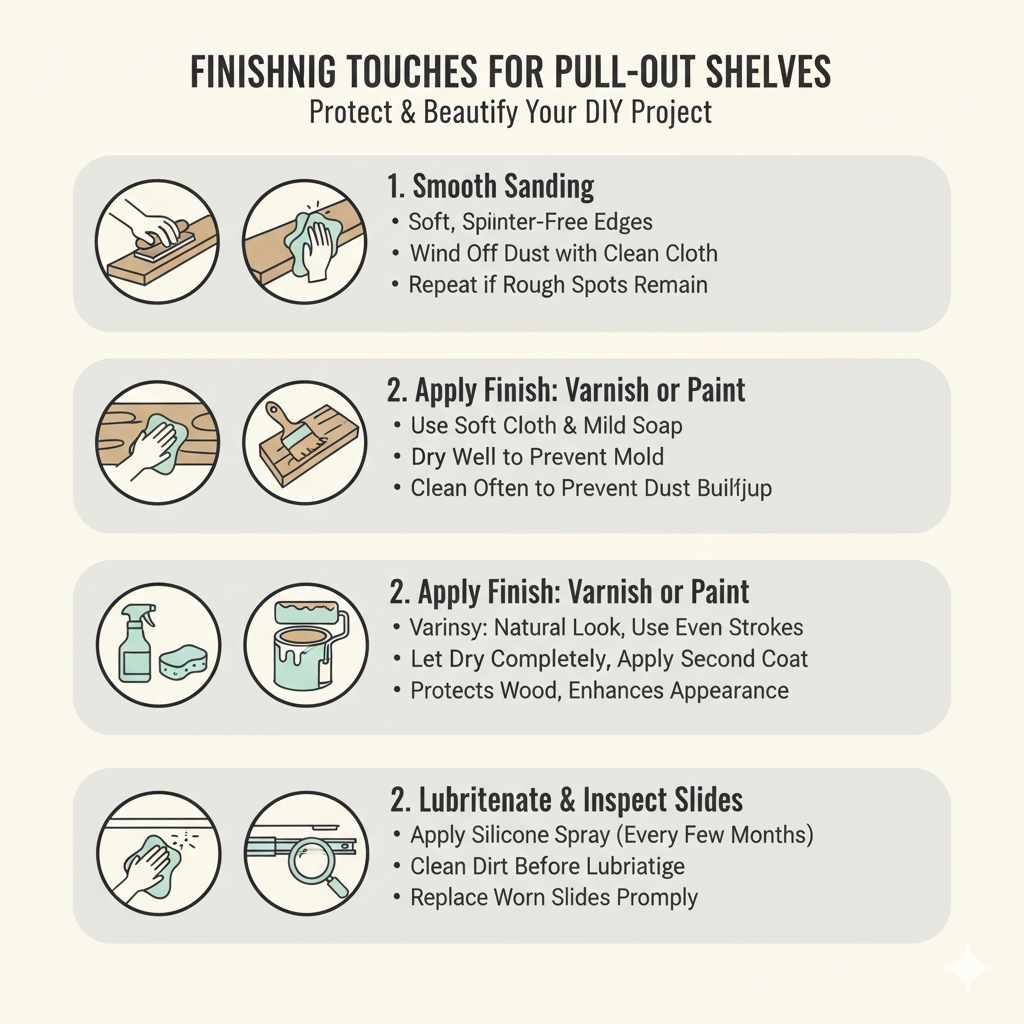 FINISHNIG TOUCHES FOR PULL-OUT SHELVES
Protect & Beautify Your DIY Project

1. Smooth Sanding
• Soft, Spiinter-Free Edges
• Wind Off Dust with Clean Cloth
• Repeat if Rough Spots Remain

2. Apply Finish: Varnish or Paint
• Use Soft Cloth & Mild Soap
• Dry Well to Prevent Mold
• Clean Often to Prevent Dust Builfjup

2. Apply Finish: Varnish or Paint
• Varinsy: Natural Look, Use Even Strokes
• Let Dry Completely, Apply Second Coat
• Protects Wood, Enhances Appearance

2. Lubritenate & Inspect Slides
• Apply Silicone Spray (Every Few Months)
• Clean Dirt Before Lubriatige
• Replace Worn Slides Promply