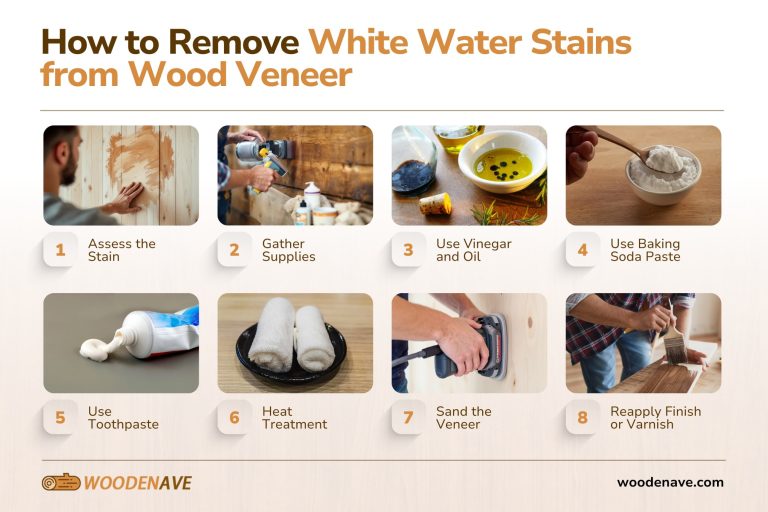 How to Remove White Water Stains from Wood Veneer

1 Assess the Stain

2 Gather Supplies

3 Use Vinegar and Oil

4 Use Baking Soda Paste

5 Use Toothpaste

6 Heat Treatment

7 Sand the Veneer

8 Reapply Finish or Varnish

WOODENAVE

woodenave.com