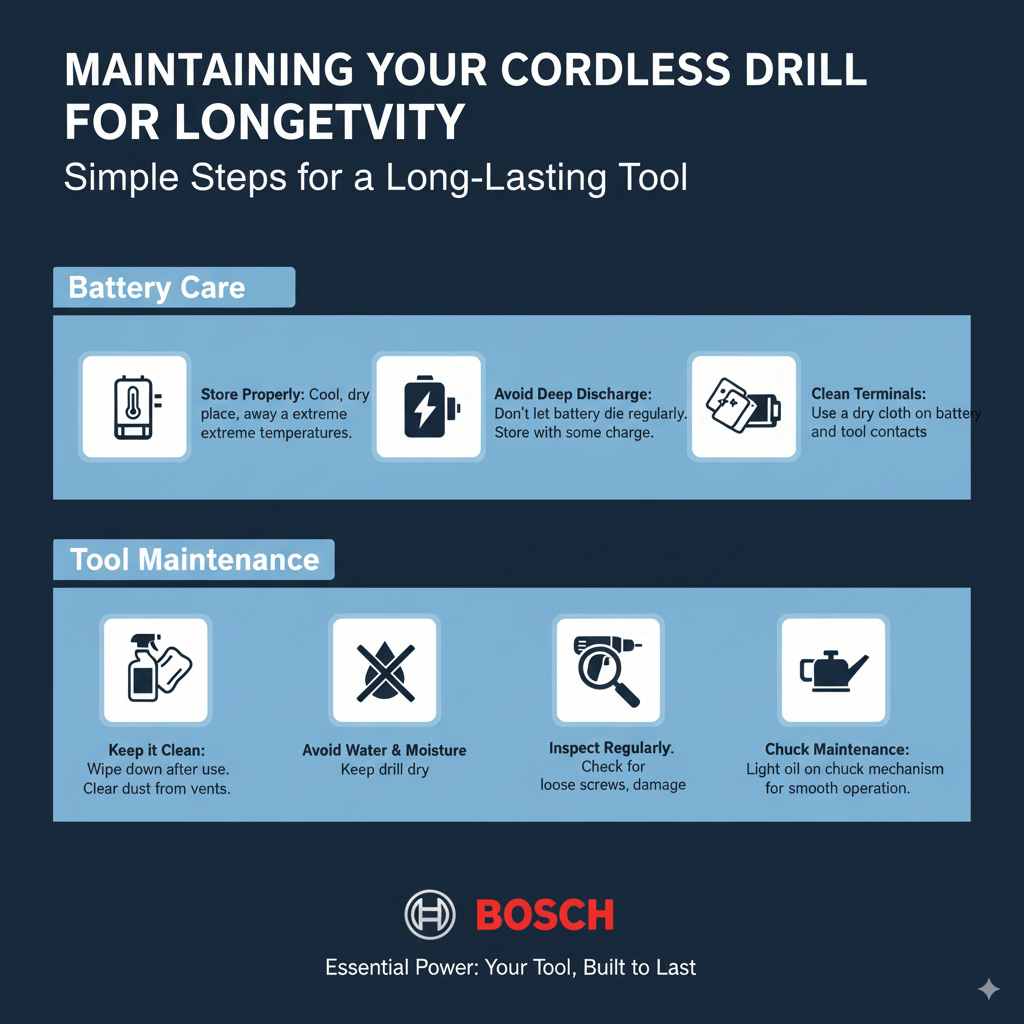 MAINTAINING YOUR CORDLESS DRILL FOR LONGETVITY

Simple Steps for a Long-Lasting Tool

Battery Care

Store Properly: Cool, dry place, away a extreme extreme temperatures.

Avoid Deep Discharge: Don't let battery die regularly. Store with some charge.

Clean Terminals: Use a dry cloth on battery and tool contacts

Tool Maintenance

Keep it Clean: Wipe down after use. Clear dust from vents.

Avoid Water & Moisture Keep drill dry

Inspect Regularly. Check for loose screws, damage

Chuck Maintenance: Light oil on chuck mechanism for smooth operation.

BOSCH

Essential Power: Your Tool, Built to Last