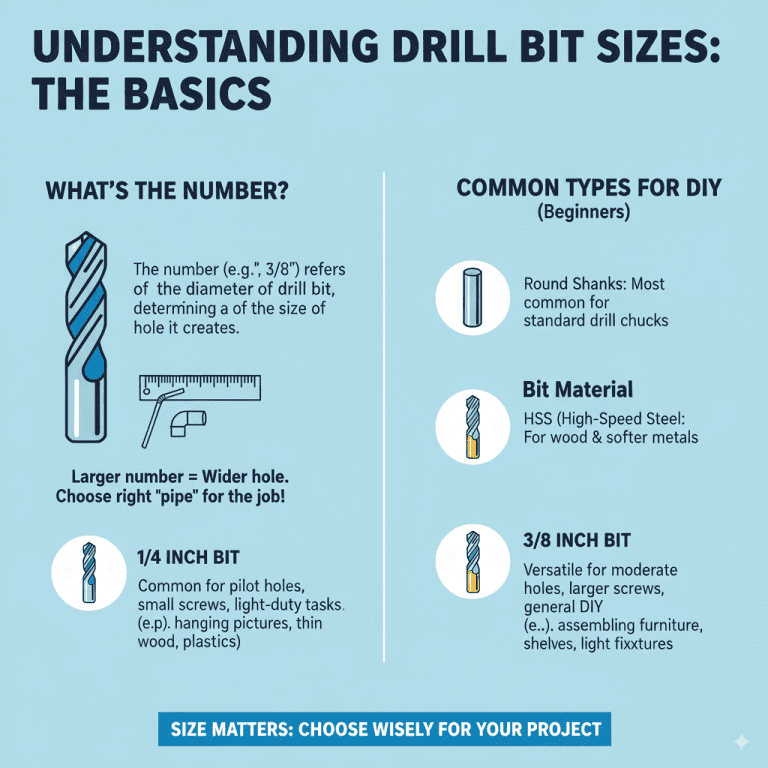 UNDERSTANDING DRILL BIT SIZES: THE BASICS

WHAT'S THE NUMBER?

The number (e.g.", 3/8") refers of the diameter of drill bit, determining a of the size of hole it creates.

Larger number = Wider hole. Choose right "pipe" for the job!

1/4 INCH BIT

Common for pilot holes, small screws, light-duty tasks. (e.p). hanging pictures, thin wood, plastics)

COMMON TYPES FOR DIY
(Beginners)

Round Shanks: Most common for standard drill chucks

Bit Material

HSS (High-Speed Steel: For wood & softer metals

3/8 INCH BIT

Versatile for moderate holes, larger screws, general DIY (e..). assembling furniture, shelves, light fixxtures

SIZE MATTERS: CHOOSE WISELY FOR YOUR PROJECT