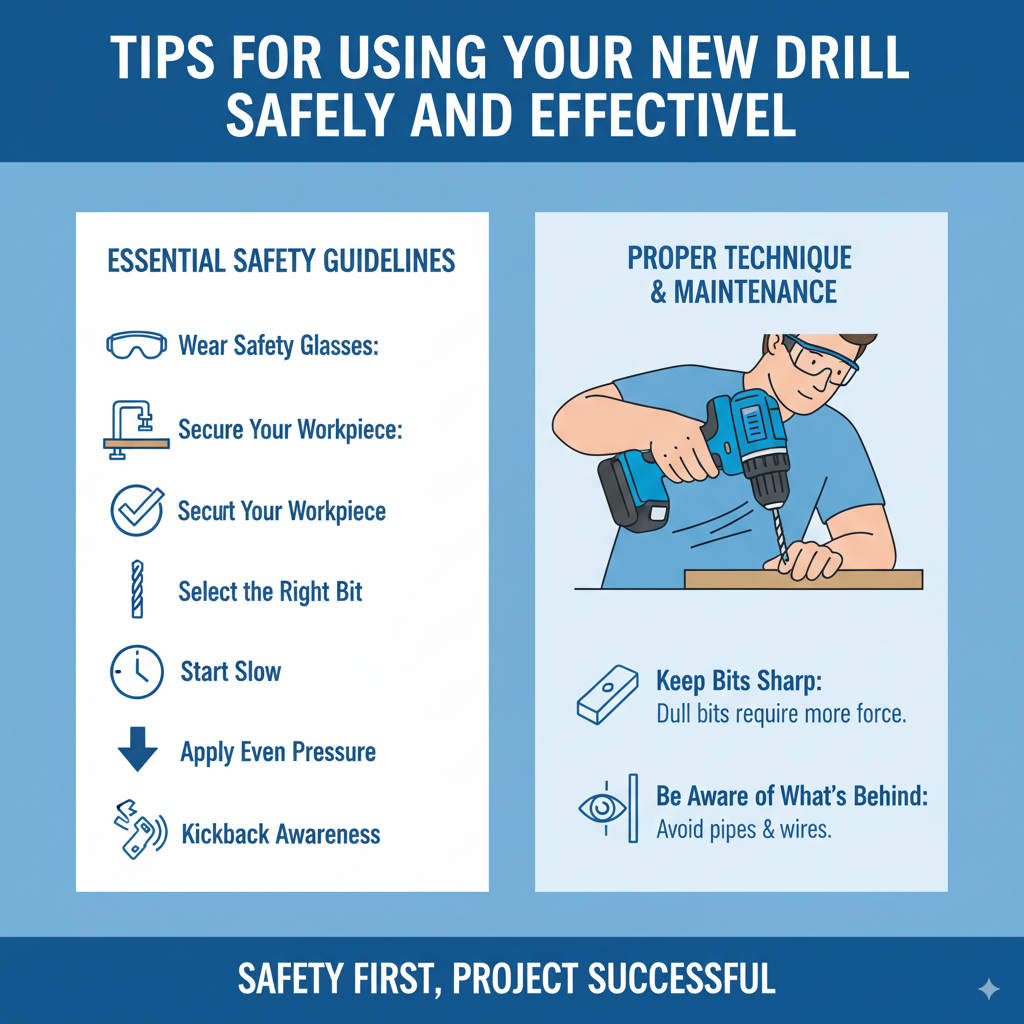 TIPS FOR USING YOUR NEW DRILL SAFELY AND EFFECTIVEL

ESSENTIAL SAFETY GUIDELINES

Wear Safety Glasses:

Secure Your Workpiece:

Securt Your Workpiece

Select the Right Bit

Start Slow

Apply Even Pressure

Kickback Awareness

PROPER TECHNIQUE & MAINTENANCE

Keep Bits Sharp:
Dull bits require more force.

Be Aware of What's Behind:
Avoid pipes & wires.

SAFETY FIRST, PROJECT SUCCESSFUL