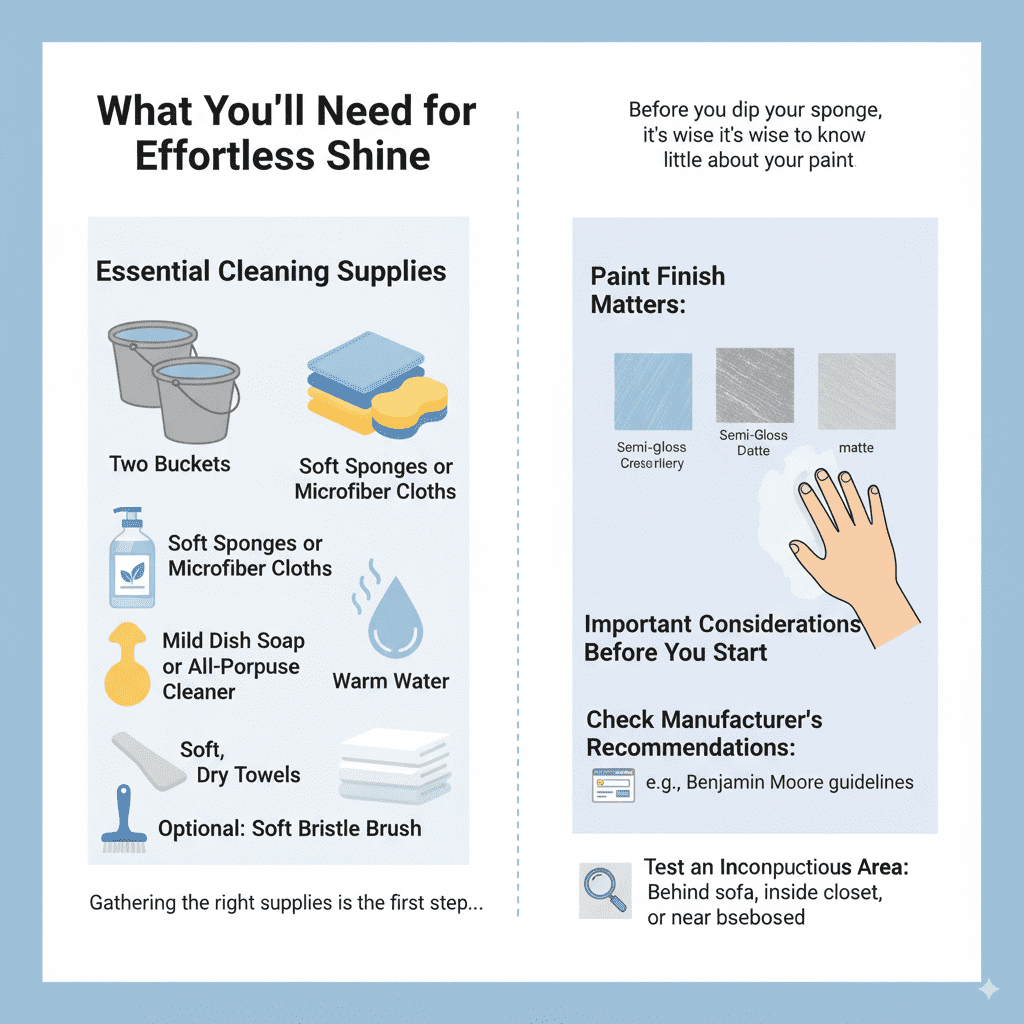 What You'll Need for Effortless Shine

Essential Cleaning Supplies

Two Buckets

Soft Sponges or Microfiber Cloths

Soft Sponges or Microfiber Cloths

Mild Dish Soap or All-Porpuse Cleaner

Warm Water

Soft, Dry Towels

Optional: Soft Bristle Brush

Gathering the right supplies is the first step...

Before you dip your sponge, it's wise it's wise to know little about your paint.

Paint Finish Matters:

Semi-gloss Creserliery

Semi-Gloss Datte

matte

Important Considerations Before You Start

Check Manufacturer's Recommendations:

e.g., Benjamin Moore guidelines

Test an Inconpuctious Area: Behind sofa, inside closet, or near bsebosed