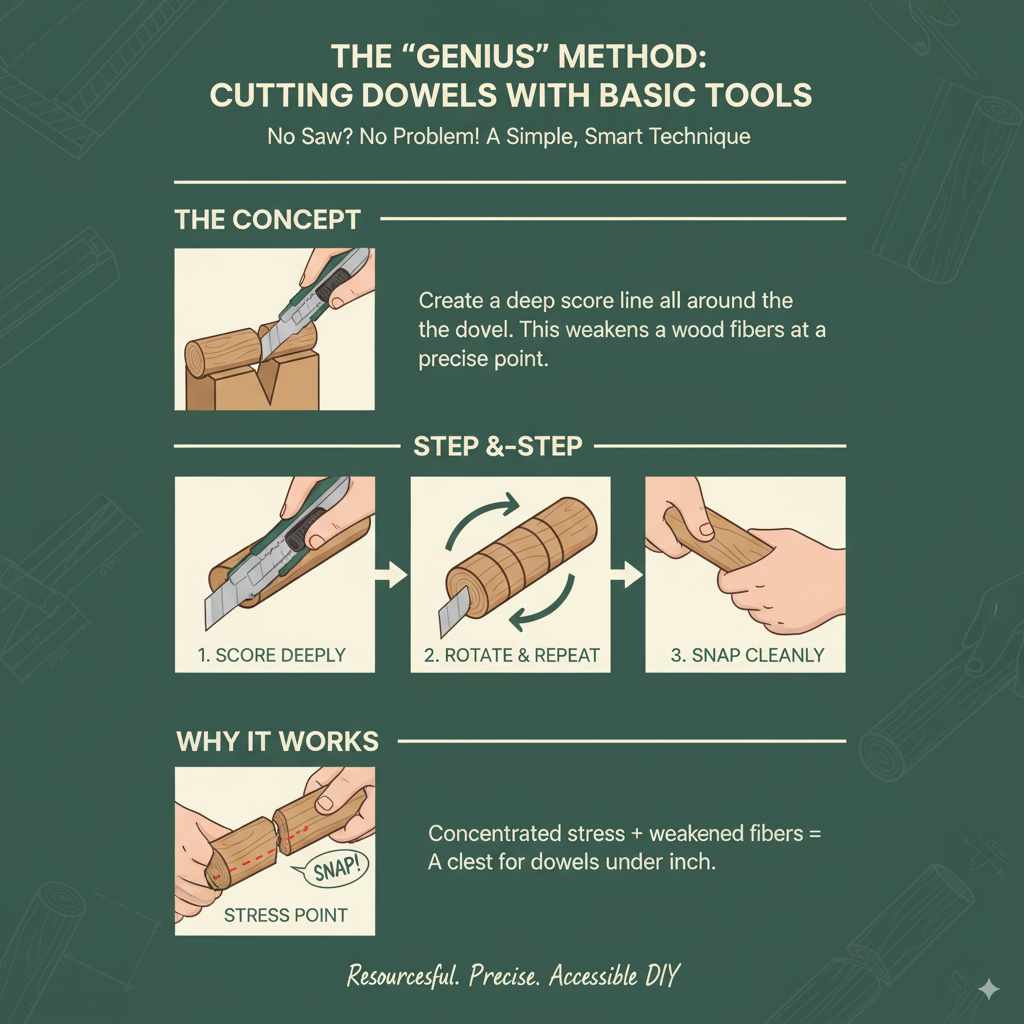 THE "GENIUS" METHOD:
CUTTING DOWELS WITH BASIC TOOLS

No Saw? No Problem! A Simple, Smart Technique

THE CONCEPT

Create a deep score line all around the the dovel. This weakens a wood fibers at a precise point.

STEP &-STEP

1. SCORE DEEPLY

2. ROTATE & REPEAT

3. SNAP CLEANLY

WHY IT WORKS

SNAP!

STRESS POINT

Concentrated stress + weakened fibers = A clest for dowels under inch.

Resourceful. Precise. Accessible DIY