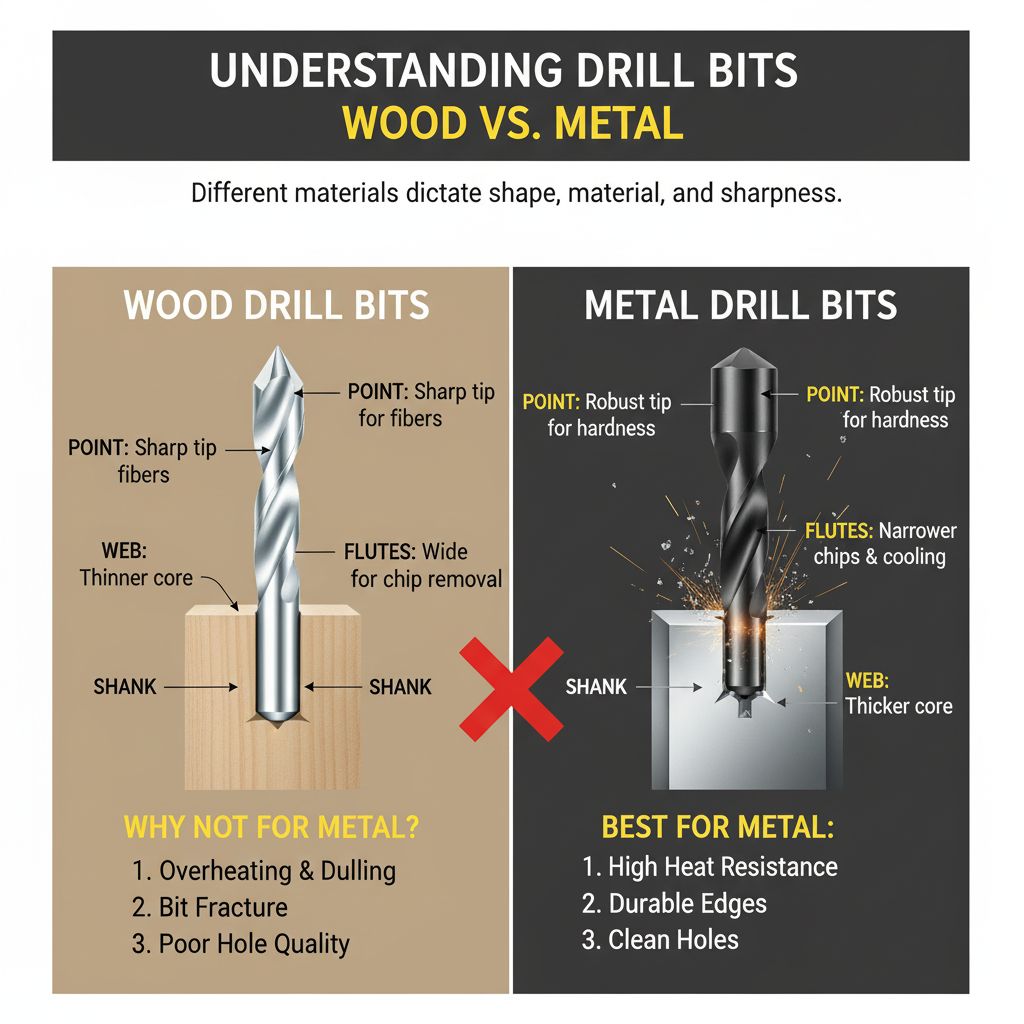 UNDERSTANDING DRILL BITS
WOOD VS. METAL

Different materials dictate shape, material, and sharpness.

WOOD DRILL BITS

POINT: Sharp tip for fibers

POINT: Sharp tip fibers

WEB: Thinner core

FLUTES: Wide for chip removal

SHANK

SHANK

WHY NOT FOR METAL?
1. Overheating & Dulling
2. Bit Fracture
3. Poor Hole Quality

METAL DRILL BITS

POINT: Robust tip for hardness

POINT: Robust tip for hardness

FLUTES: Narrower chips & cooling

SHANK

WEB: Thicker core

BEST FOR METAL:
1. High Heat Resistance
2. Durable Edges
3. Clean Holes