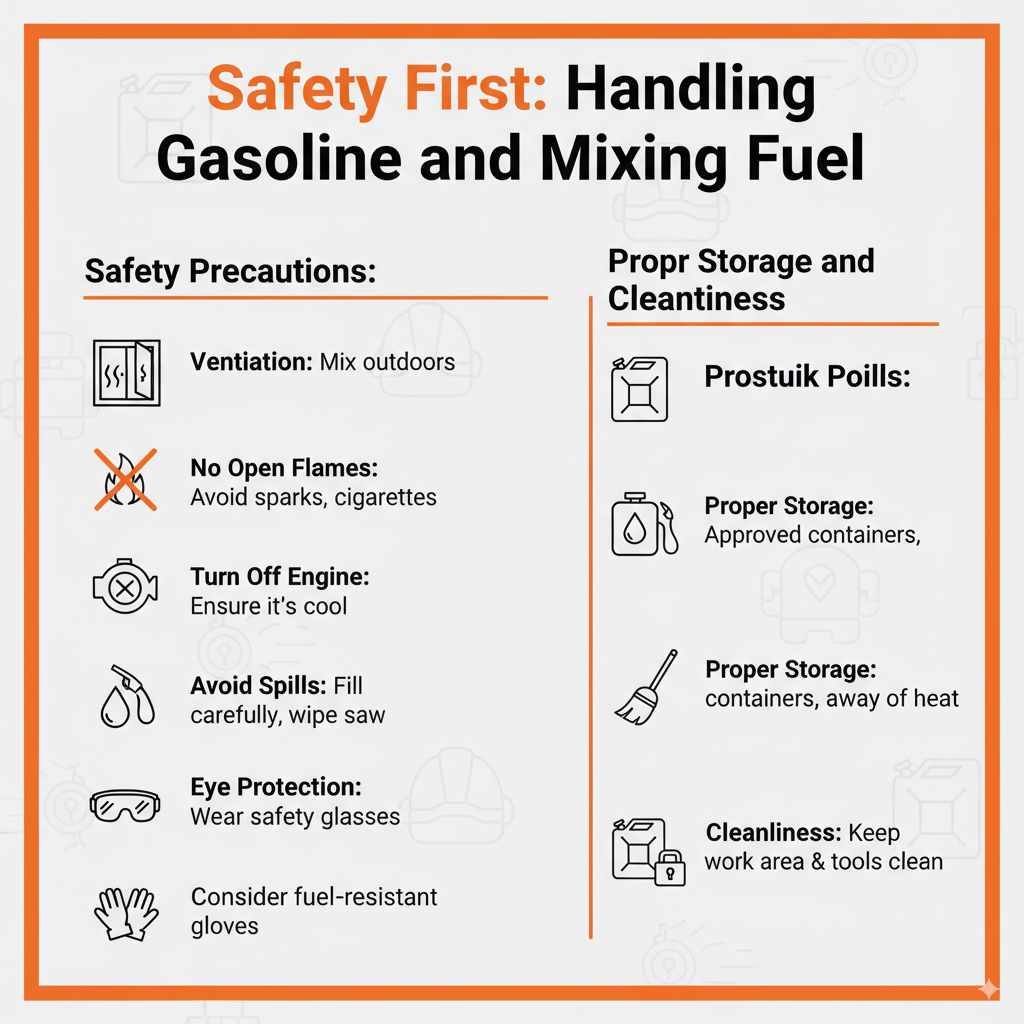 Safety First: Handling Gasoline and Mixing Fuel

Safety Precautions:

Ventiation: Mix outdoors

No Open Flames: Avoid sparks, cigarettes

Turn Off Engine: Ensure it's cool

Avoid Spills: Fill carefully, wipe saw

Eye Protection: Wear safety glasses

Consider fuel-resistant gloves

Propr Storage and Cleantiness

Prostuik Poills:

Proper Storage: Approved containers,

Proper Storage: containers, away of heat

Cleanliness: Keep work area & tools clean