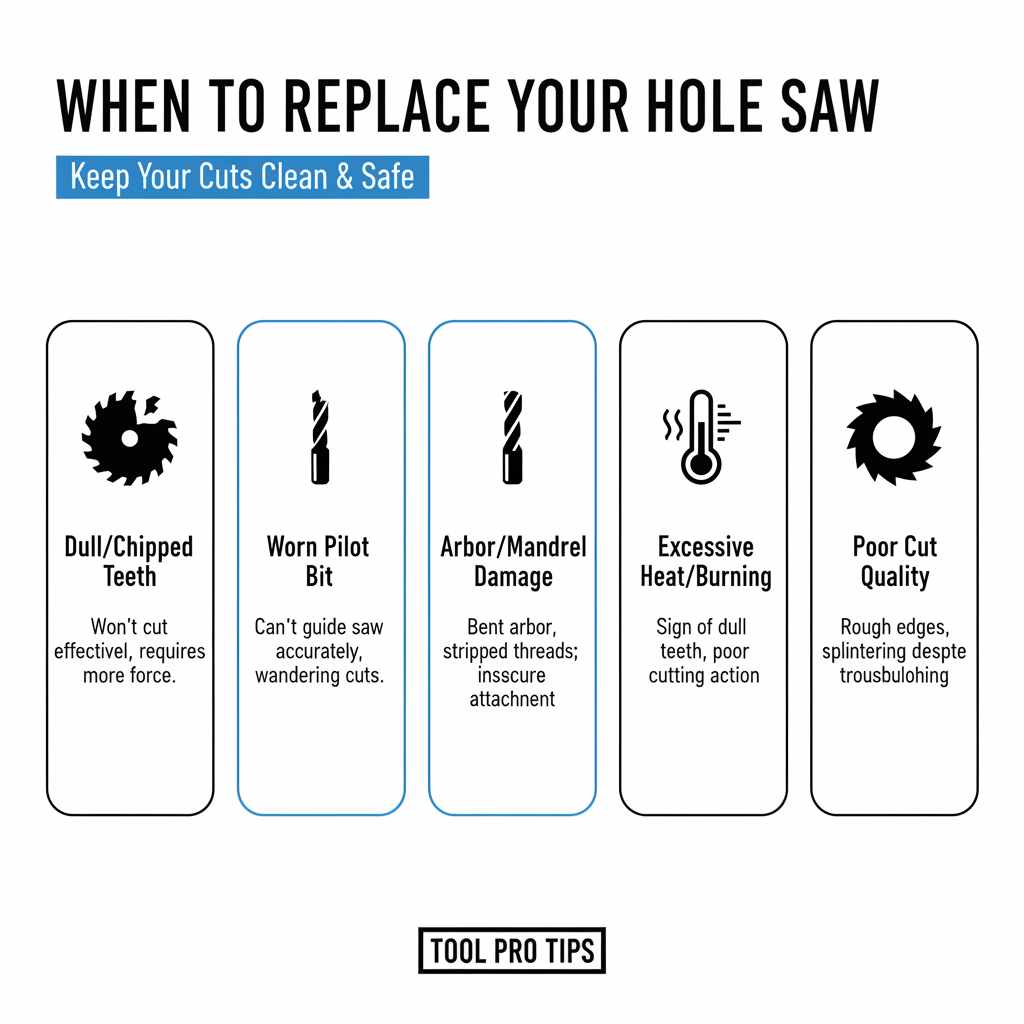 WHEN TO REPLACE YOUR HOLE SAW

Keep Your Cuts Clean & Safe

Dull/Chipped Teeth

Won't cut effectivel, requires more force.

Worn Pilot Bit

Can't guide saw accurately, wandering cuts.

Arbor/Mandrel Damage

Bent arbor, stripped threads; insscure attachnent

Excessive Heat/Burning

Sign of dull teeth, poor cutting action

Poor Cut Quality

Rough edges, splintering despte trousbulohing

TOOL PRO TIPS