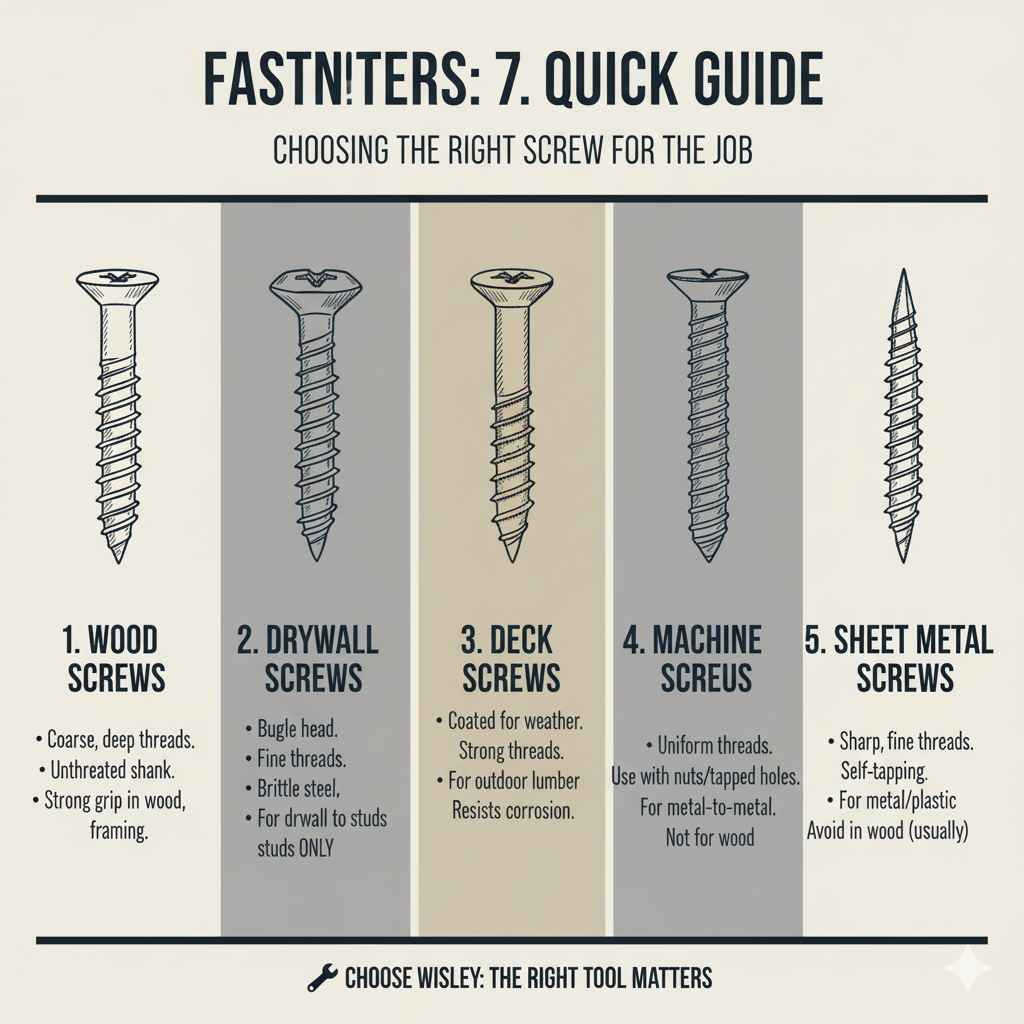 FASTN!TERS: 7. QUICK GUIDE

CHOOSING THE RIGHT SCREW FOR THE JOB

1. WOOD SCREWS

• Coarse, deep threads.
• Unthreated shank.
• Strong grip in wood, framing.

2. DRYWALL SCREWS

• Bugle head.
• Fine threads.
• Brittle steel,
• For drwall to studs studs ONLY

3. DECK SCREWS

• Coated for weather. Strong threads.
• For outdoor lumber Resists corrosion.

4. MACHINE SCREUS

• Uniform threads. Use with nuts/tapped holes. For metal-to-metal. Not for wood

5. SHEET METAL SCREWS

• Sharp, fine threads. Self-tapping.
• For metal/plastic Avoid in wood (usually)

CHOOSE WISLEY: THE RIGHT TOOL MATTERS