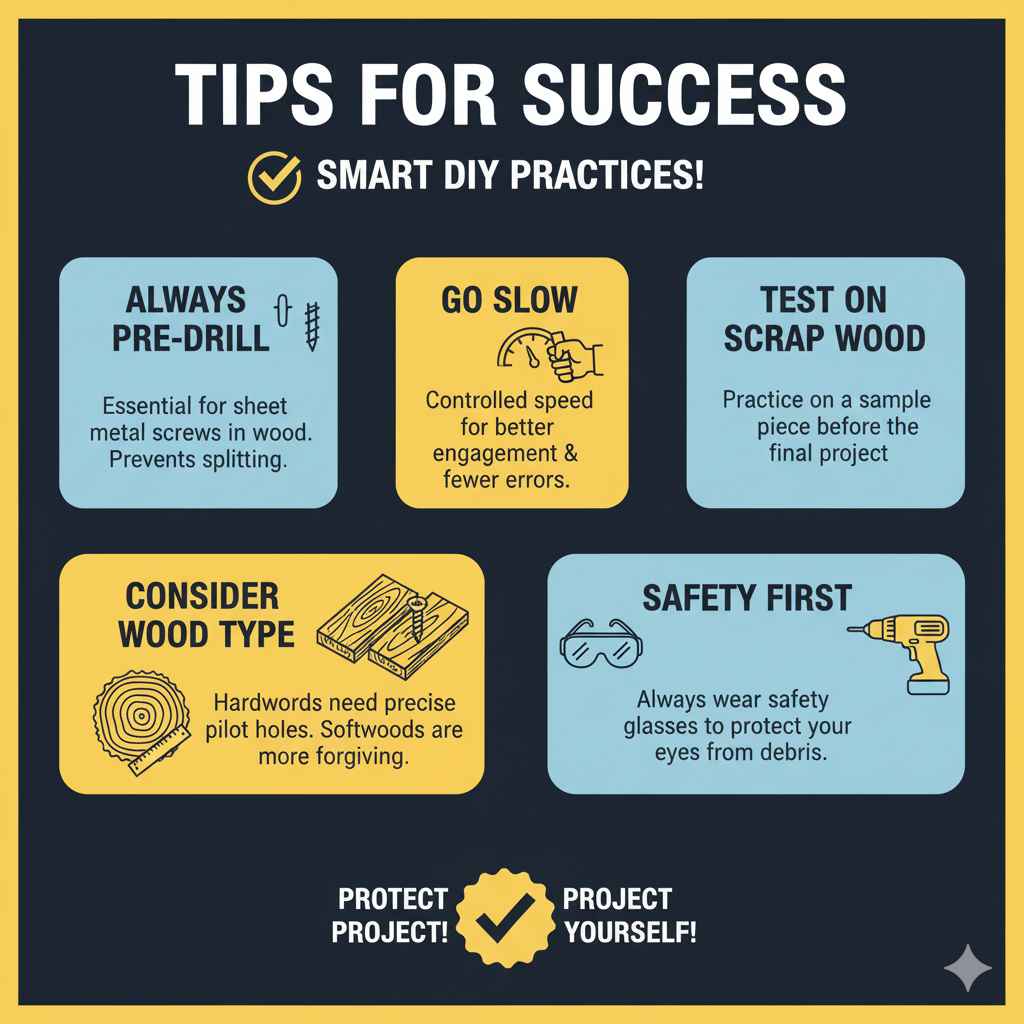 TIPS FOR SUCCESS

SMART DIY PRACTICES!

ALWAYS PRE-DRILL

Essential for sheet metal screws in wood. Prevents splitting.

GO SLOW

Controlled speed for better engagement & fewer errors.

TEST ON SCRAP WOOD

Practice on a sample piece before the final project

CONSIDER WOOD TYPE

Hardwords need precise pilot holes. Softwoods are more forgiving.

SAFETY FIRST

Always wear safety glasses to protect your eyes from debris.

PROTECT PROJECT!

PROJECT YOURSELF!