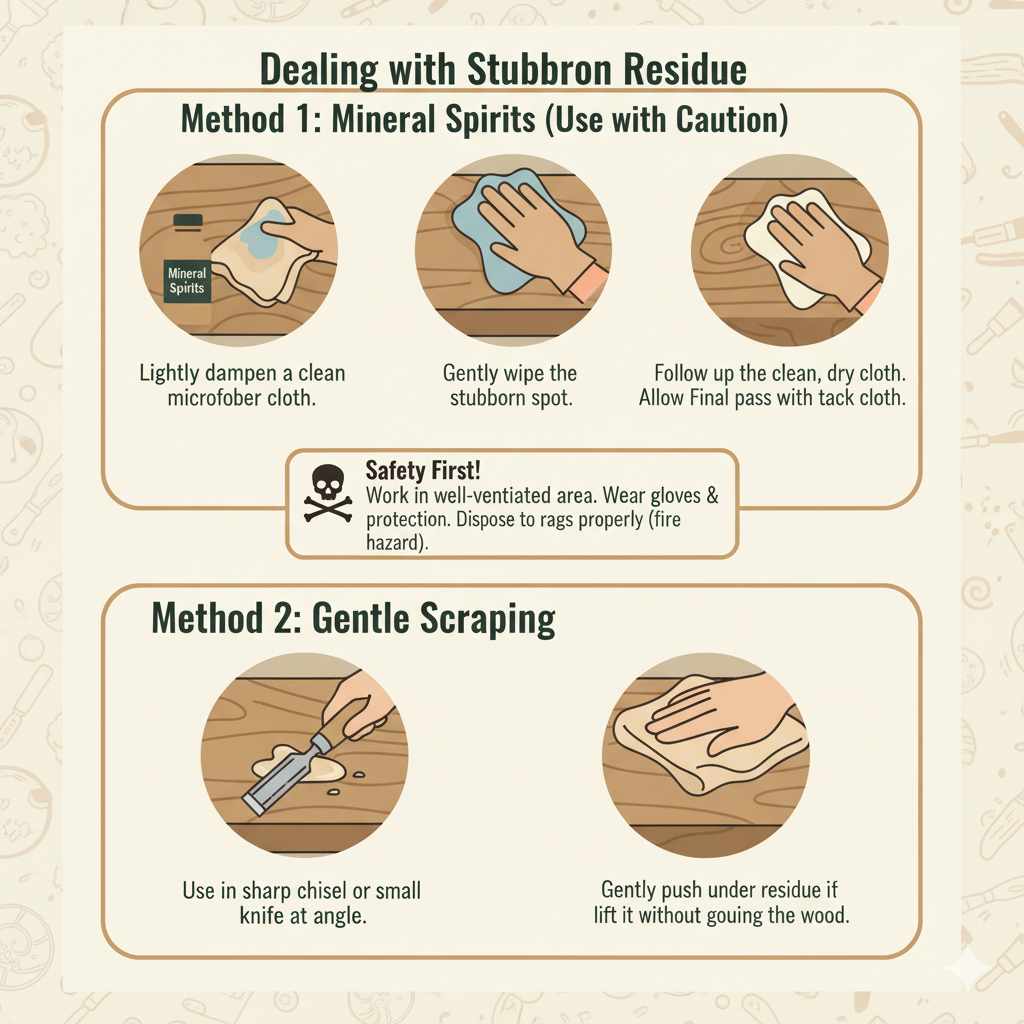 Dealing with Stubbron Residue

Method 1: Mineral Spirits (Use with Caution)

Mineral Spirits

Lightly dampen a clean microfober cloth.

Gently wipe the stubborn spot.

Follow up the clean, dry cloth. Allow Final pass with tack cloth.

Safety First!
Work in well-ventiated area. Wear gloves & protection. Dispose to rags properly (fire hazard).

Method 2: Gentle Scraping

Use in sharp chisel or small knife at angle.

Gently push under residue if lift it without gouing the wood.