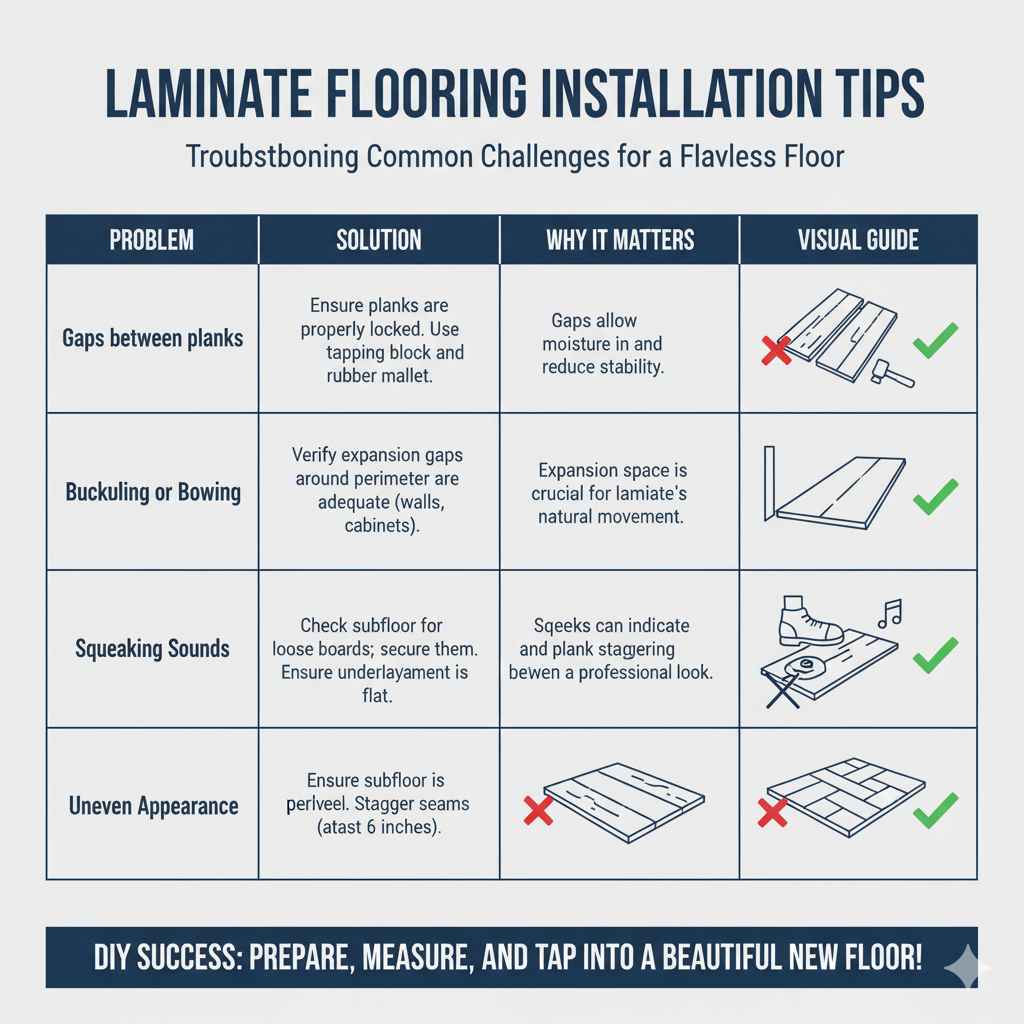 LAMINATE FLOORING INSTALLATION TIPS

Troubstboning Common Challenges for a Flavless Floor

| PROBLEM | SOLUTION | WHY IT MATTERS | VISUAL GUIDE |
|---|---|---|---|
| Gaps between planks | Ensure planks are properly locked. Use tapping block and rubber mallet. | Gaps allow moisture in and reduce stability. | |
| Buckuling or Bowing | Verify expansion gaps around perimeter are adequate (walls, cabinets). | Expansion space is crucial for lamiate's natural movement. | |
| Squeaking Sounds | Check subfloor for loose boards; secure them. Ensure underlayament is flat. | Sqeeks can indicate and plank staggering bewen a professional look. | |
| Uneven Appearance | Ensure subfloor is perlveel. Stagger seams (atast 6 inches). | | |

DIY SUCCESS: PREPARE, MEASURE, AND TAP INTO A BEAUTIFUL NEW FLOOR!