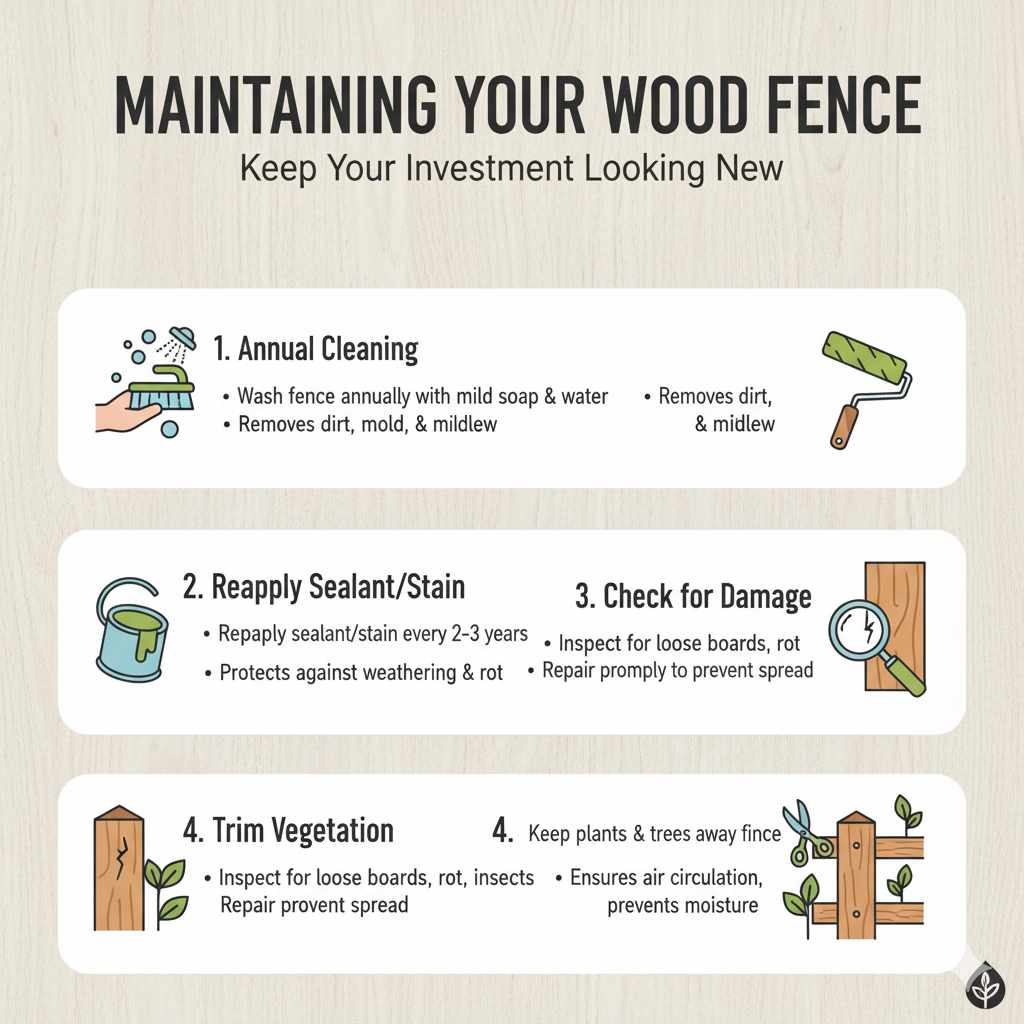 MAINTAINING YOUR WOOD FENCE
Keep Your Investment Looking New

1. Annual Cleaning
• Wash fence annually with mild soap & water
• Removes dirt, mold, & mildlew
• Removes dirt, & midlew

2. Reapply Sealant/Stain
• Repaply sealant/stain every 2-3 years
• Protects against weathering & rot

3. Check for Damage
• Inspect for loose boards, rot
• Repair promply to prevent spread

4. Trim Vegetation
• Inspect for loose boards, rot, insects
Repair provent spread

4. Keep plants & trees away fince
• Ensures air circulation, prevents moisture