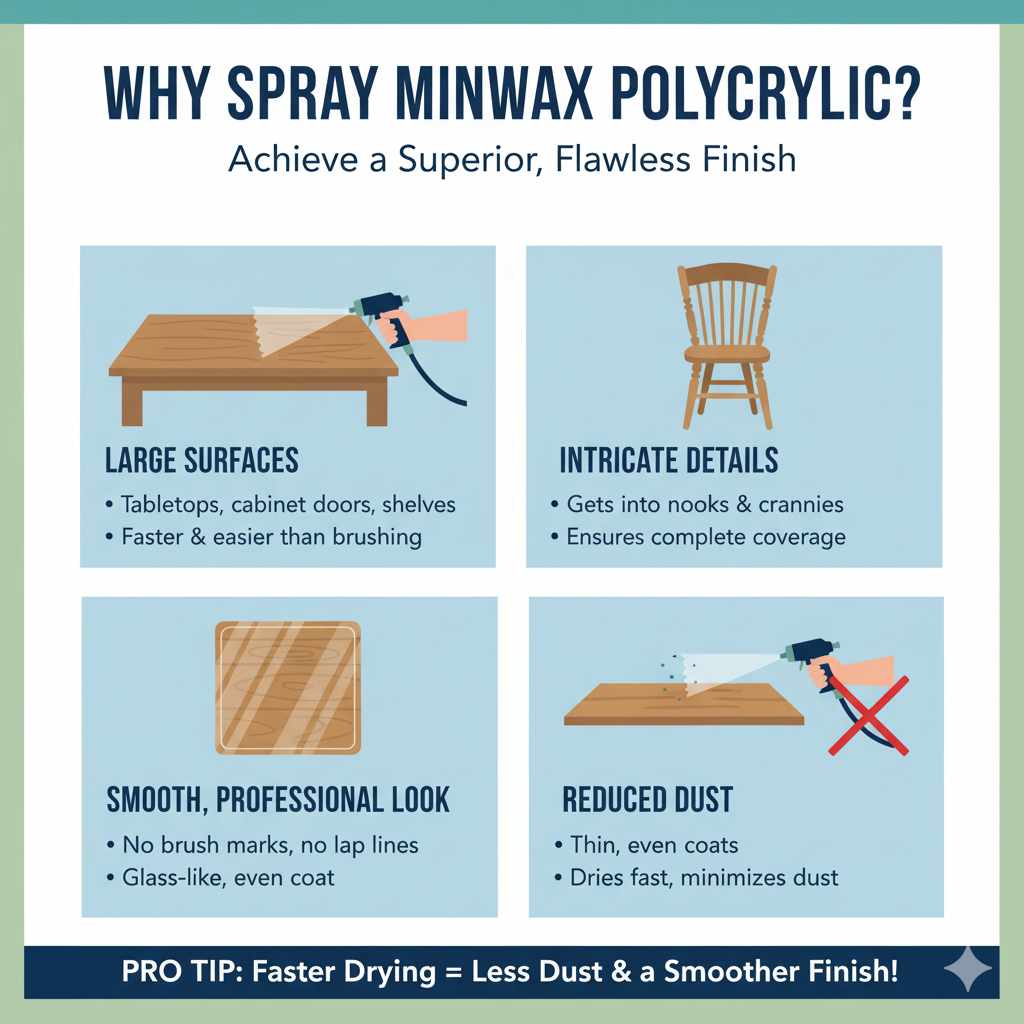 WHY SPRAY MINWAX POLYCRYLIC?

Achieve a Superior, Flawless Finish

LARGE SURFACES

• Tabletops, cabinet doors, shelves
• Faster & easier than brushing

INTRICATE DETAILS

• Gets into nooks & crannies
• Ensures complete coverage

SMOOTH, PROFESSIONAL LOOK

• No brush marks, no lap lines
• Glass-like, even coat

REDUCED DUST

• Thin, even coats
• Dries fast, minimizes dust

PRO TIP: Faster Drying = Less Dust & a Smoother Finish!