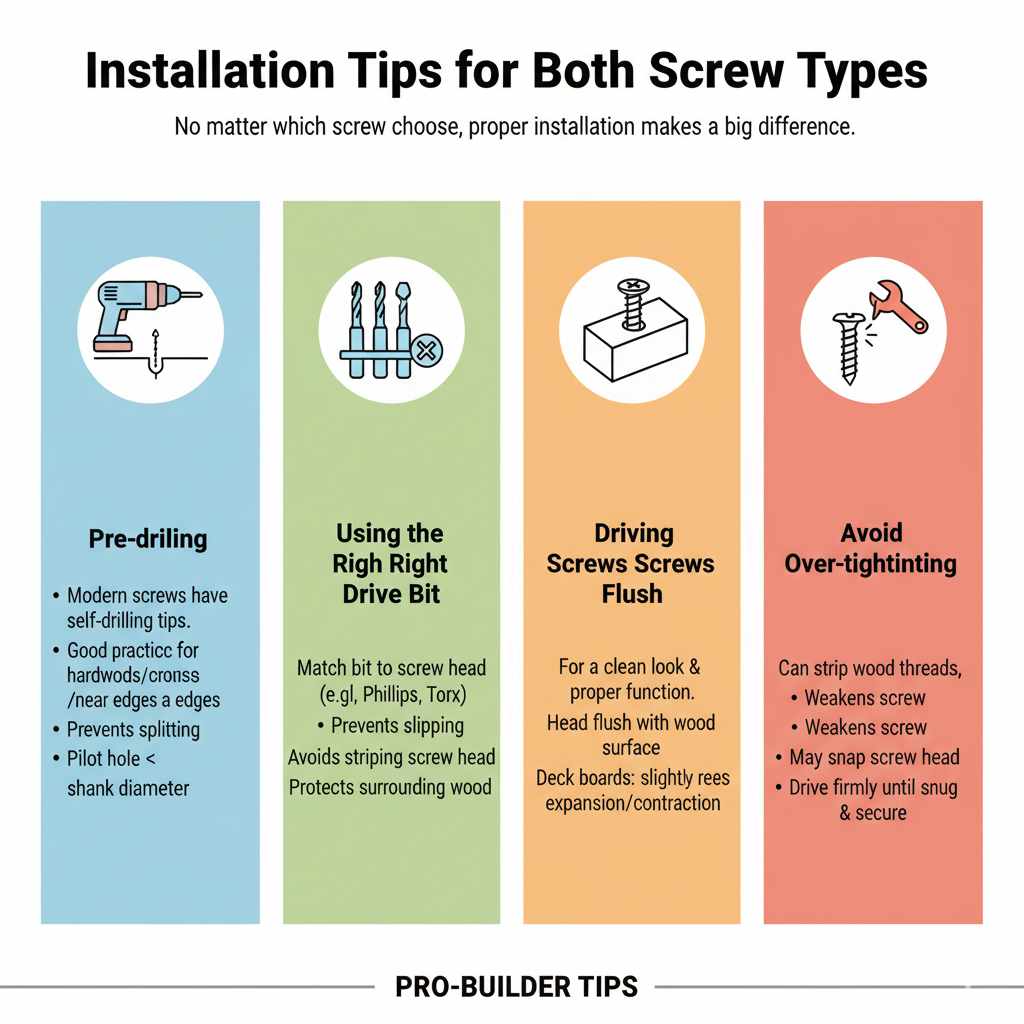 Installation Tips for Both Screw Types

No matter which screw choose, proper installation makes a big difference.

Pre-driling

• Modern screws have self-drilling tips.
• Good practicc for hardwods/cronss /near edges a edges
• Prevents splitting
• Pilot hole < shank diameter

Using the Righ Right Drive Bit

Match bit to screw head (e.gl, Phillips, Torx)
• Prevents slipping
Avoids striping screw head
Protects surrounding wood

Driving Screws Screws Flush

For a clean look & proper function.
Head flush with wood surface
Deck boards: slightly rees expansion/contraction

Avoid Over-tightinting

Can strip wood threads,
• Weakens screw
• Weakens screw
• May snap screw head
• Drive firmly until snug & secure

PRO-BUILDER TIPS