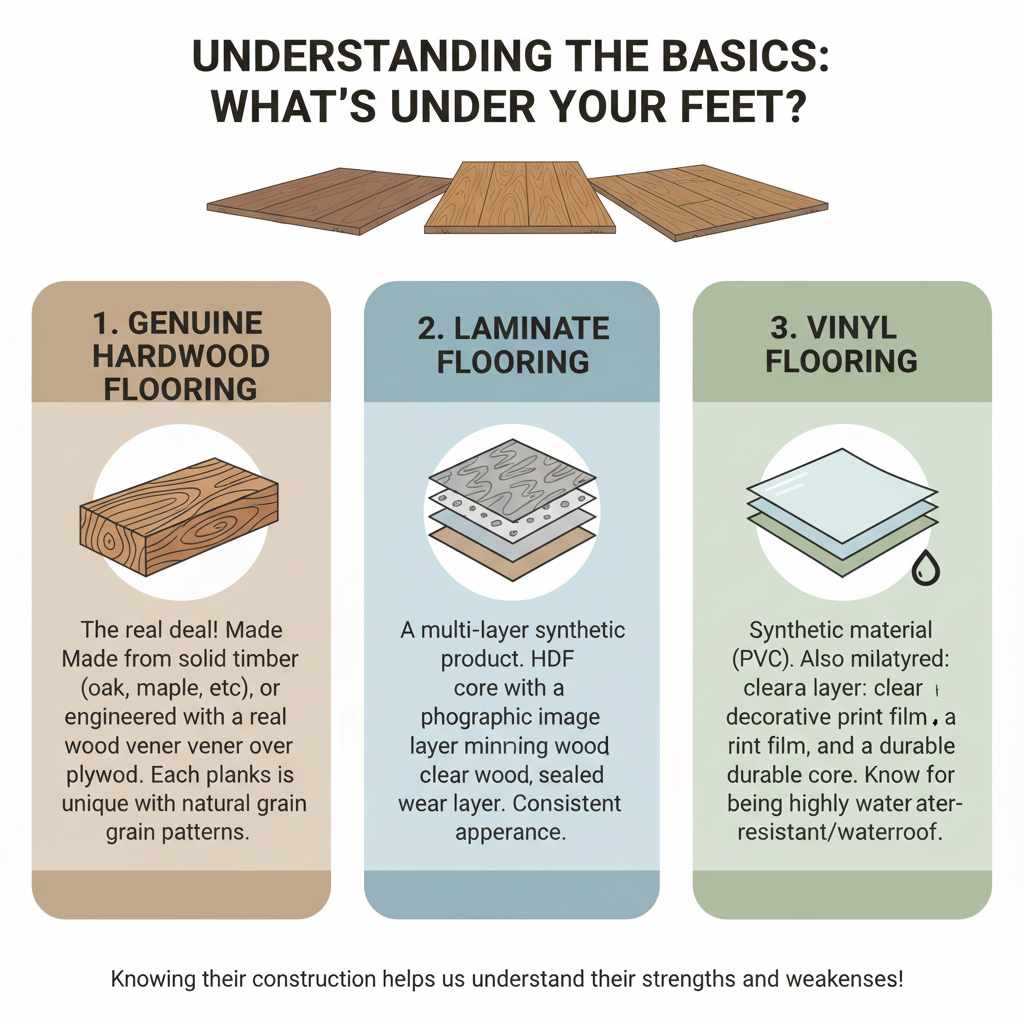 UNDERSTANDING THE BASICS: WHAT'S UNDER YOUR FEET?

1. GENUINE HARDWOOD FLOORING

The real deal! Made Made from solid timber (oak, maple, etc), or engineered with a real wood vener vener over plywod. Each planks is unique with natural grain grain patterns.

2. LAMINATE FLOORING

A multi-layer synthetic product. HDF core with a phographic image layer minning wood clear wood, sealed wear layer. Consistent apperance.

3. VINYL FLOORING

Synthetic material (PVC). Also milatyred: cleara layer: clear decorative print film, a rint film, and a durable durable core. Know for being highly water ater-resistant/waterroof.

Knowing their construction helps us understand their strengths and weakenses!