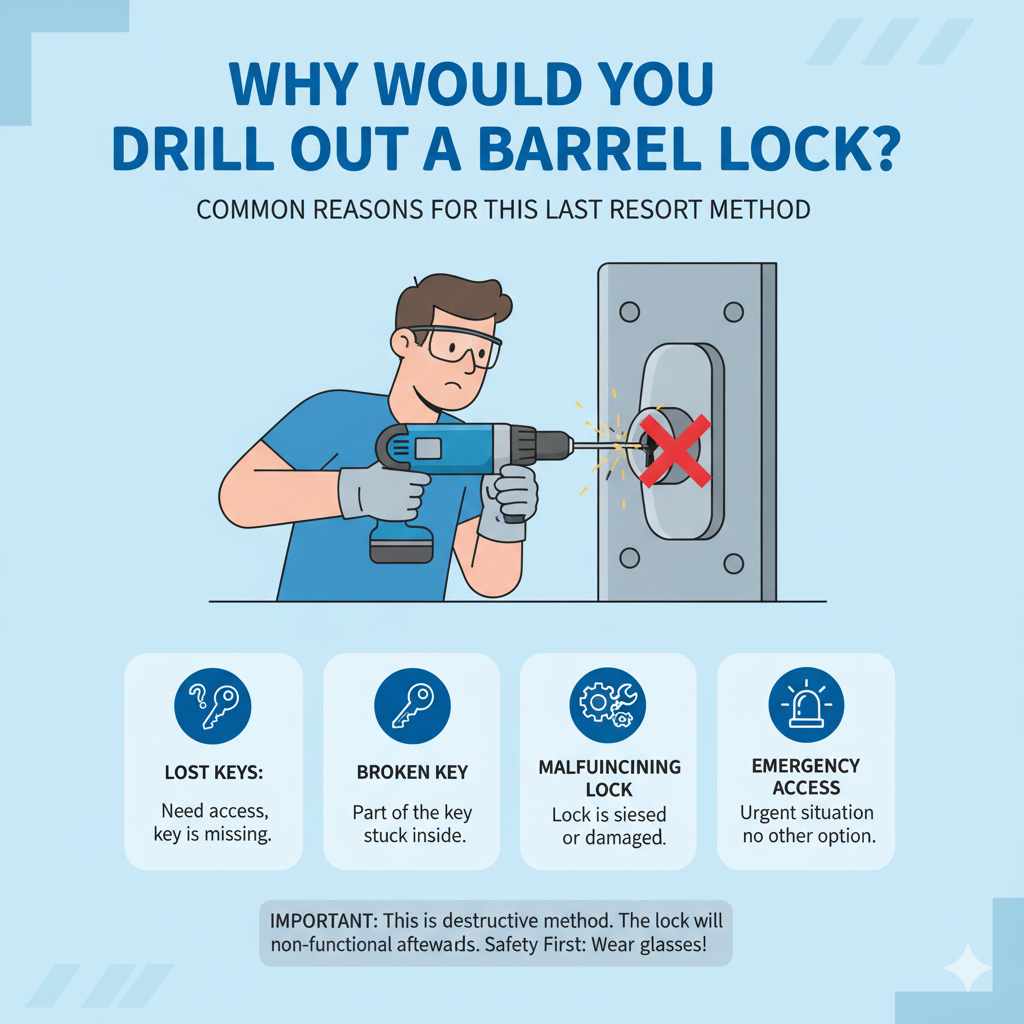 WHY WOULD YOU DRILL OUT A BARREL LOCK?

COMMON REASONS FOR THIS LAST RESORT METHOD

LOST KEYS:
Need access, key is missing.

BROKEN KEY
Part of the key stuck inside.

MALFUINCINING LOCK
Lock is siesed or damaged.

EMERGENCY ACCESS
Urgent situation no other option.

IMPORTANT: This is destructive method. The lock will non-functional aftewards. Safety First: Wear glasses!